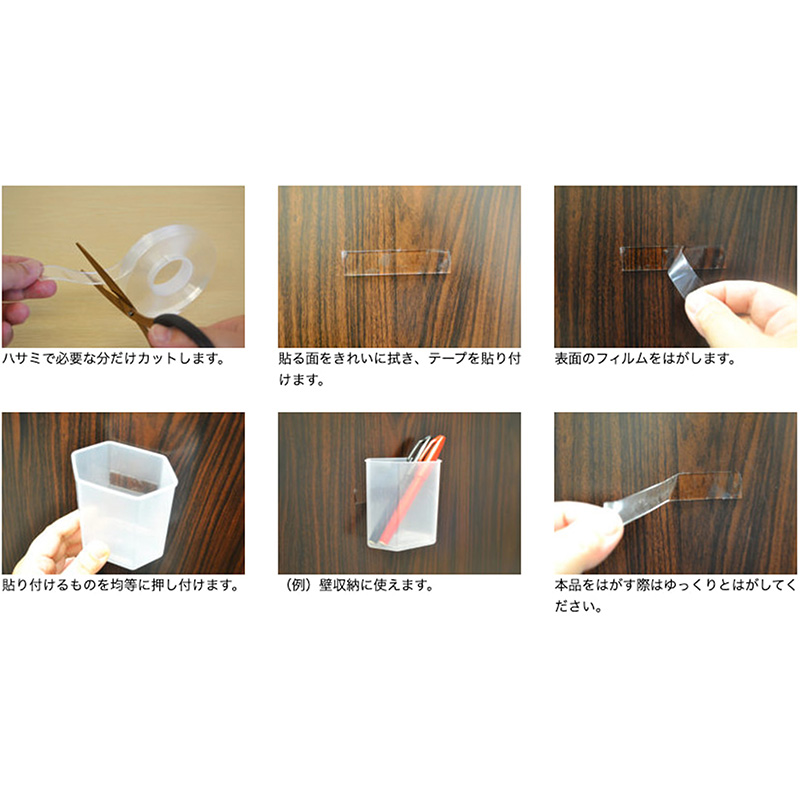 ハサミで必要な分だけカットします。

貼る面をきれいに拭き、テープを貼り付けます。

表面のフィルムをはがします。

貼り付けるものを均等に押し付けます。

（例）壁収納に使えます。

本品をはがす際はゆっくりとはがしてください。