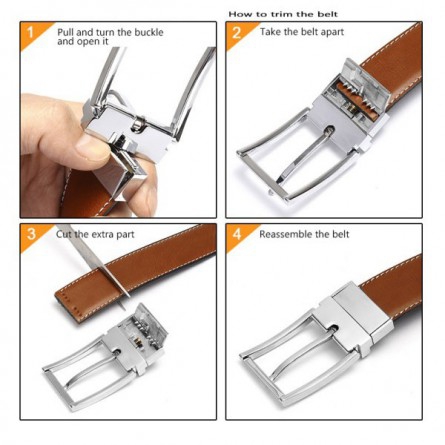 How to trim the belt

1 Pull and turn the buckle and open it

2 Take the belt apart

3 Cut the extra part

4 Reassemble the belt